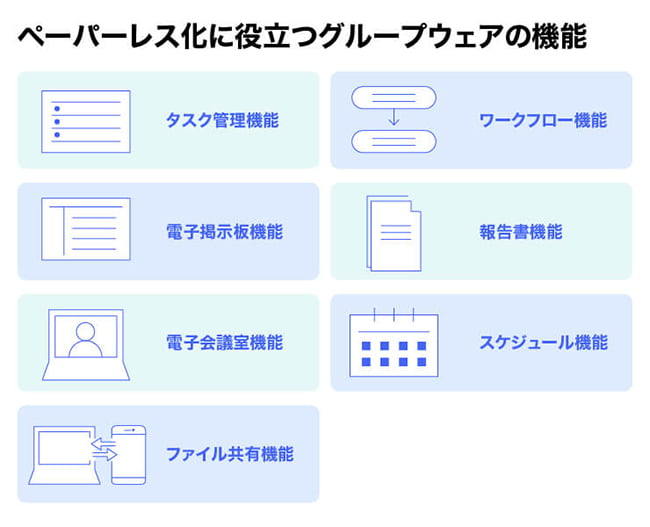 ペーパーレス化に役立つグループウェアの機能

タスク管理機能

ワークフロー機能

電子掲示板機能

報告書機能

電子会議室機能

スケジュール機能

ファイル共有機能